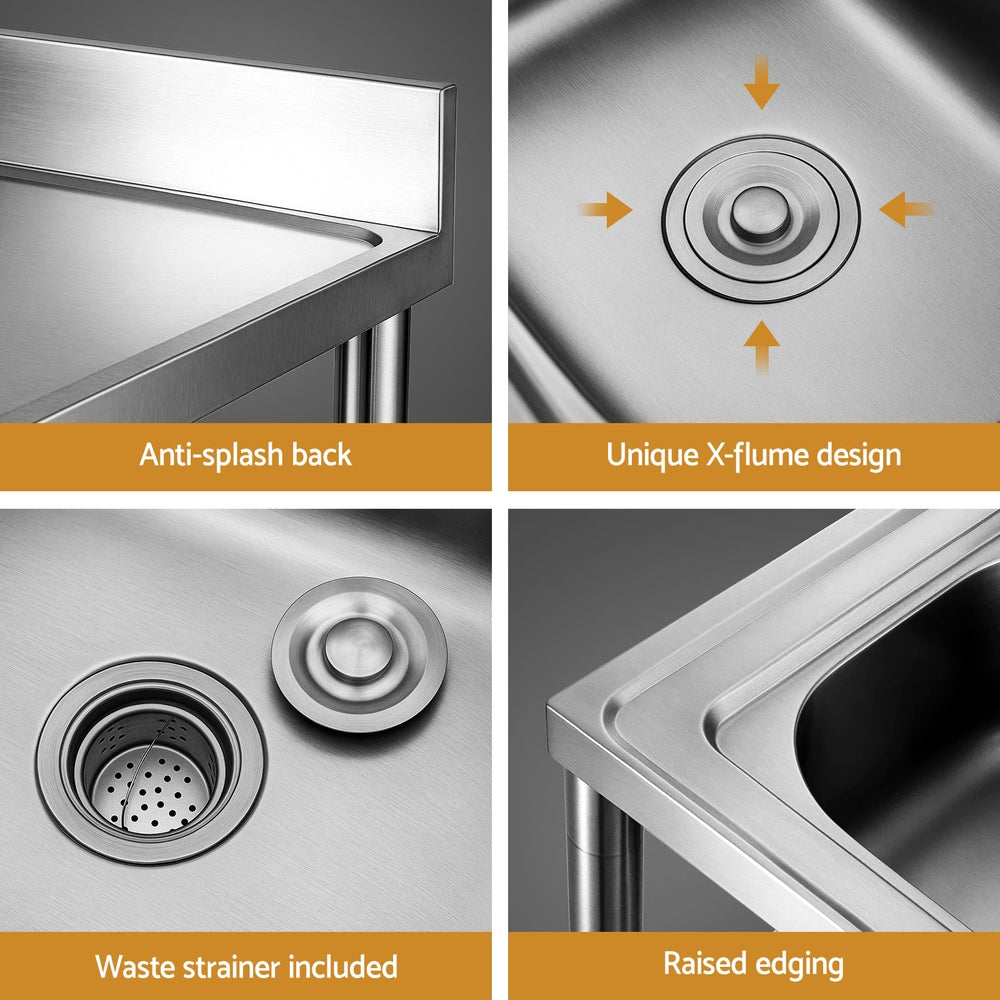 Anti-splash back

Unique X-flume design

Waste strainer included

Raised edging