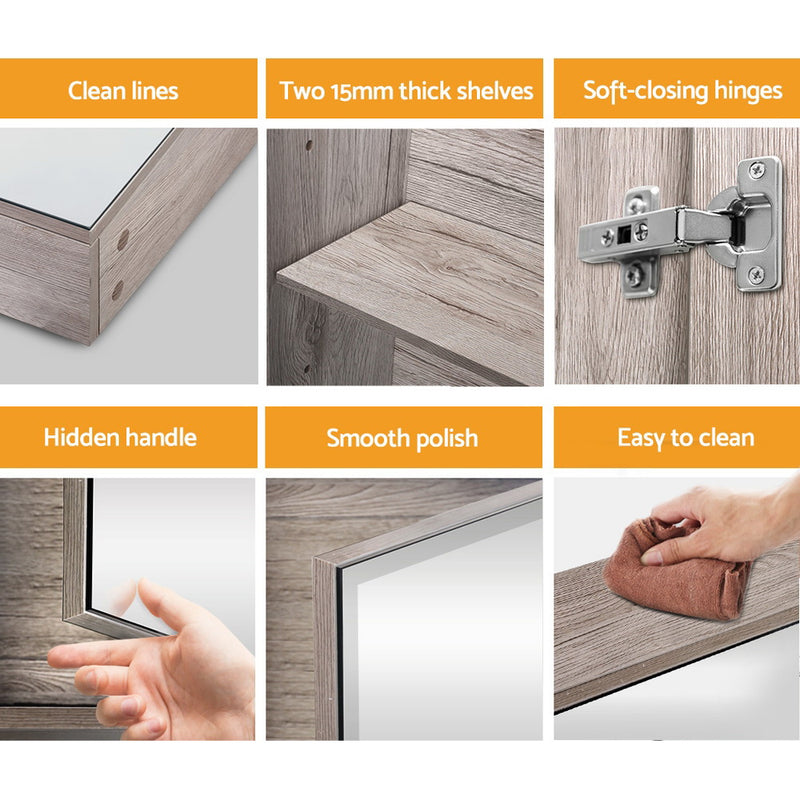 Clean lines

Two 15mm thick shelves

Soft-closing hinges

Hidden handle

Smooth polish

Easy to clean